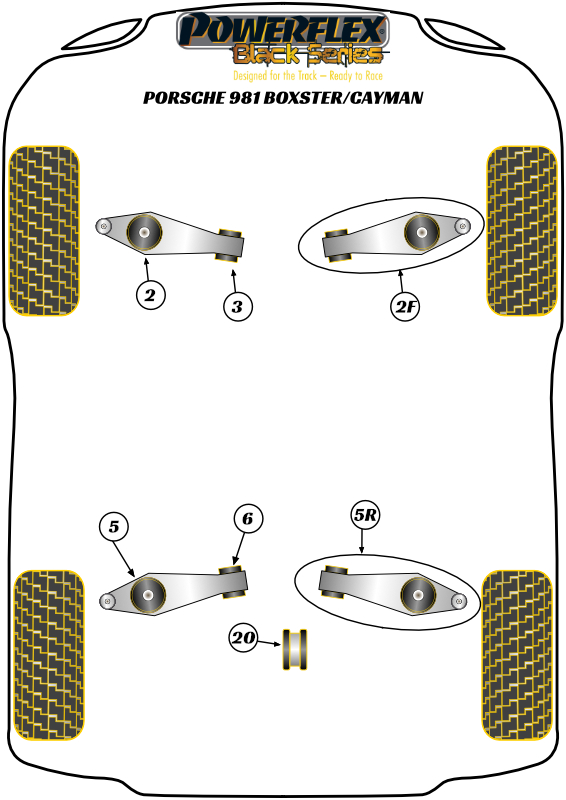 POWERFLEX
Black Series
Designed for the Track – Ready to Race

PORSCHE 981 BOXSTER/CAYMAN

2
3
2F
5
6
5R
20